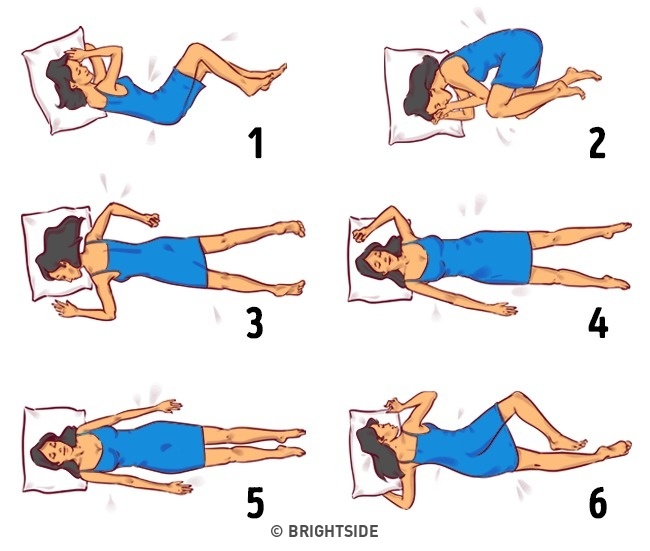 1

2

3

4

5

6

© BRIGHTSIDE